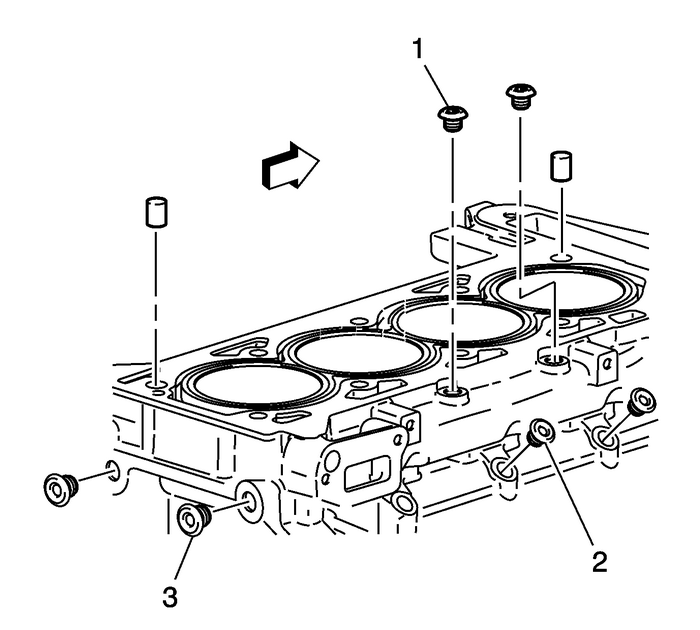 1

2

3