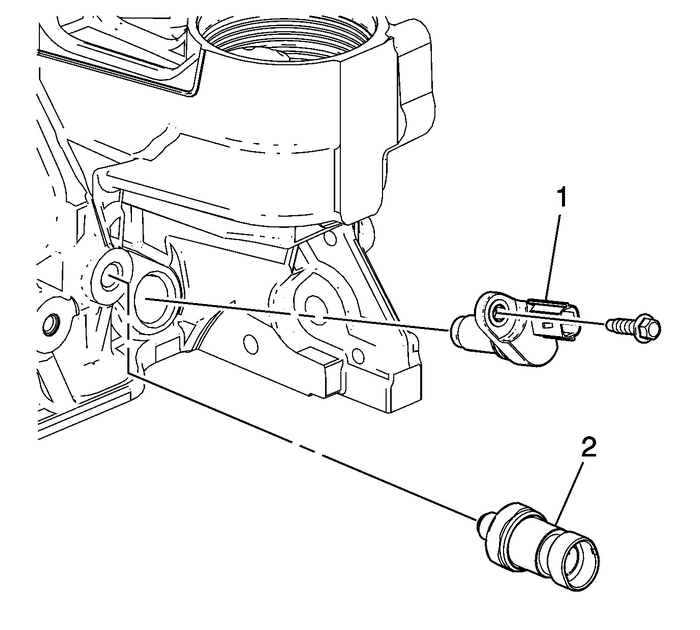 1

2