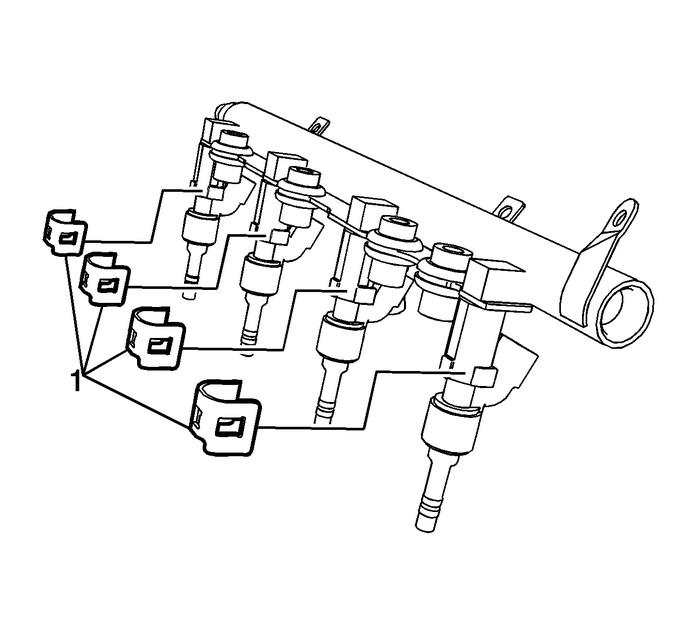 1