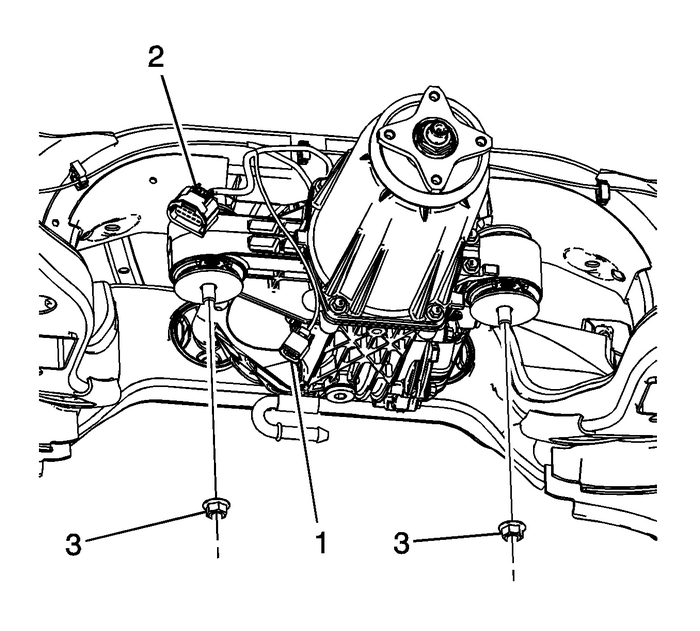 2

3

1

3