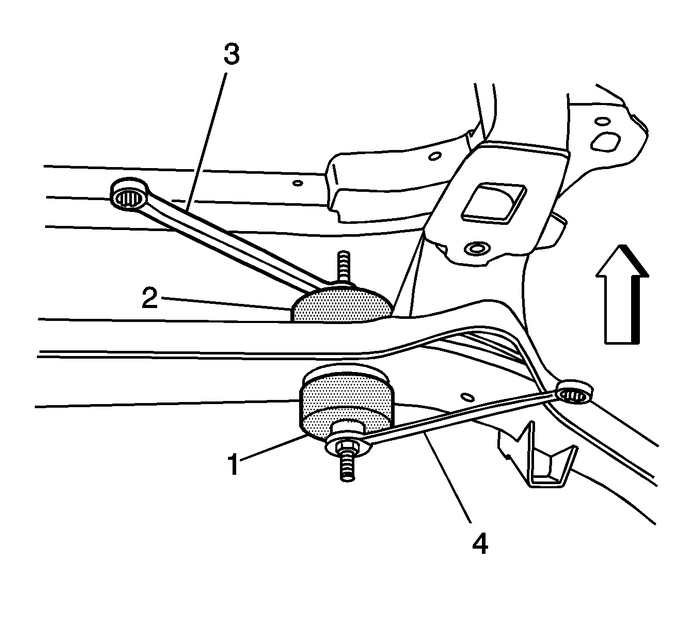 3
2
1
4