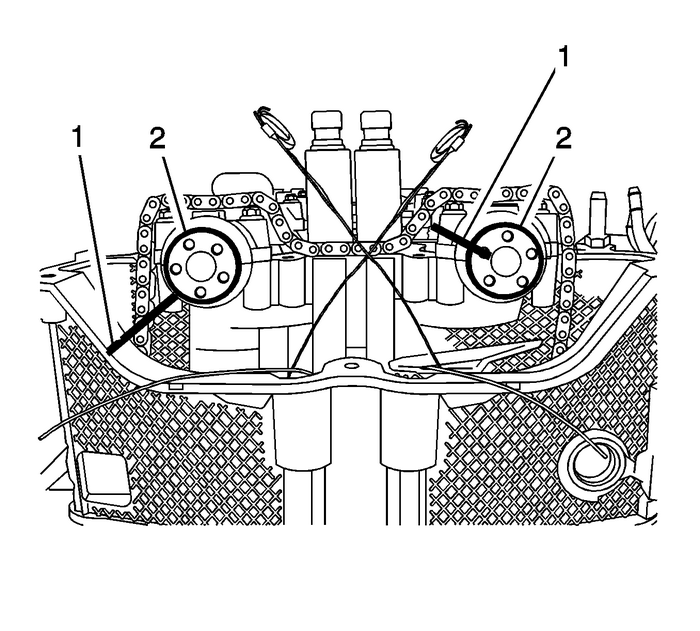 1
1
2
2