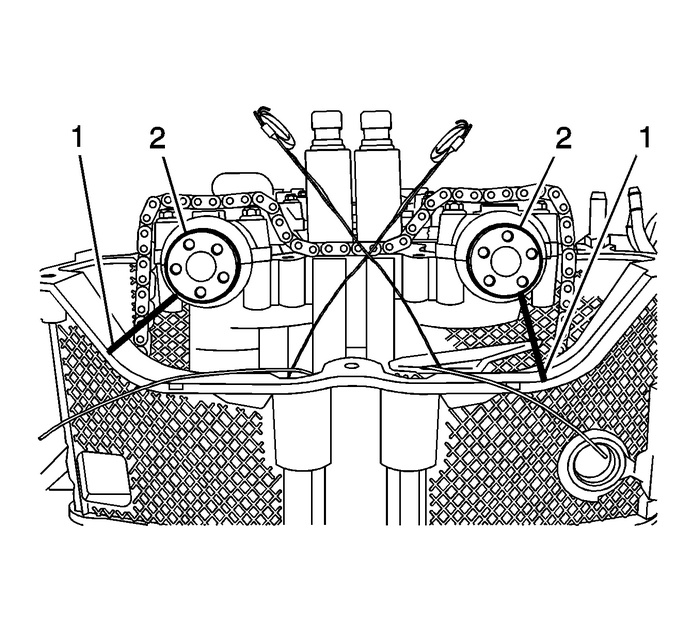 1
2
2
1