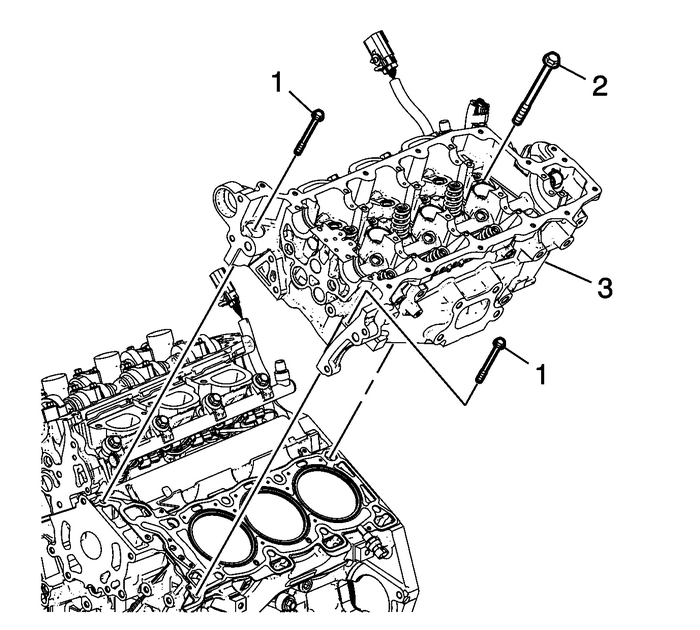 1
2
3
1