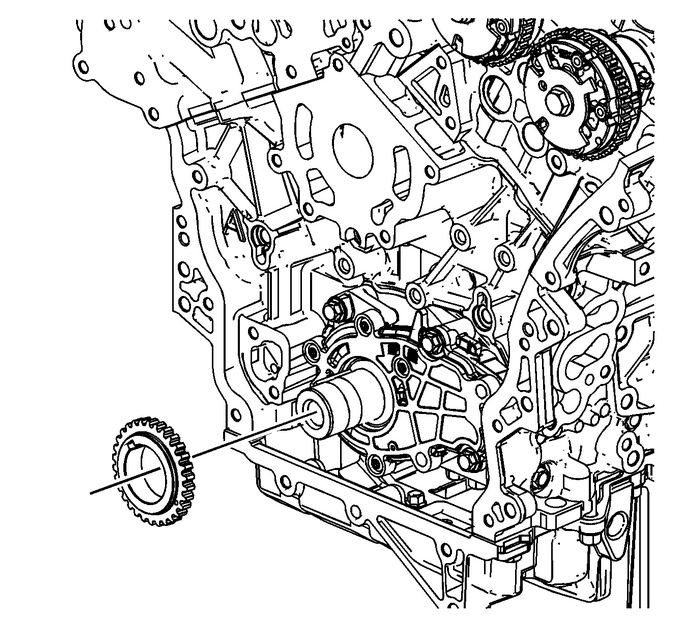 A