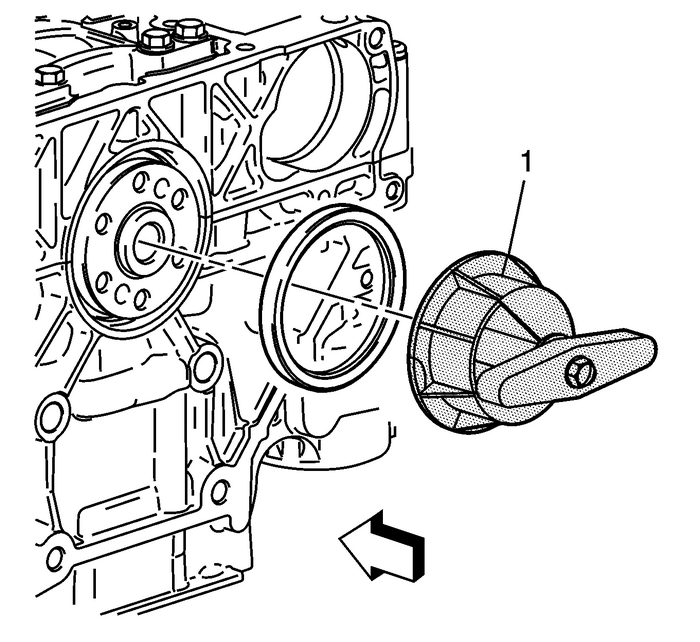 1