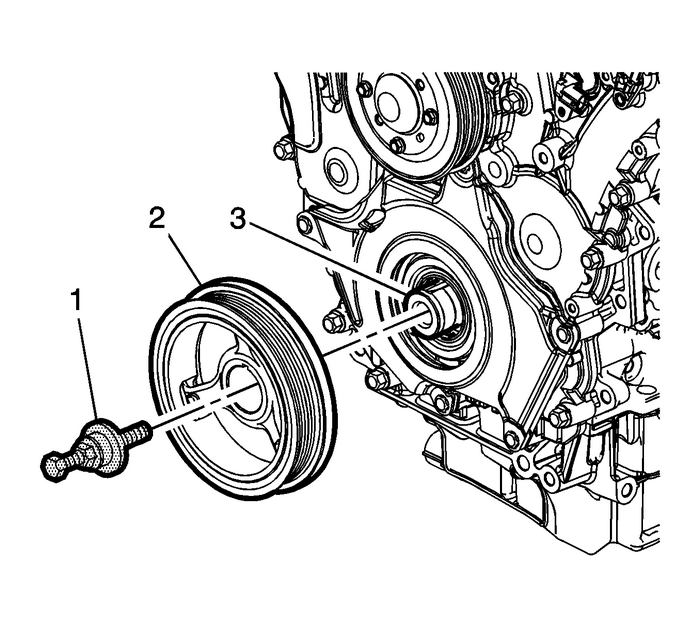 2
3
1