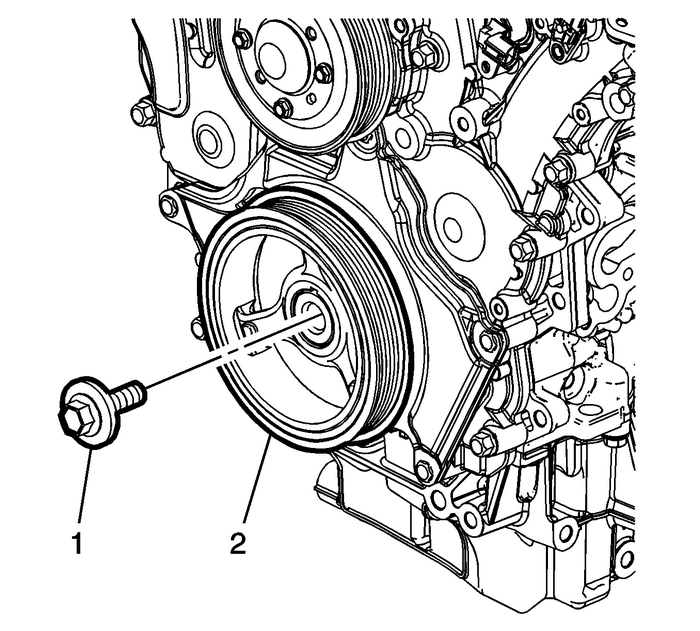 1
2