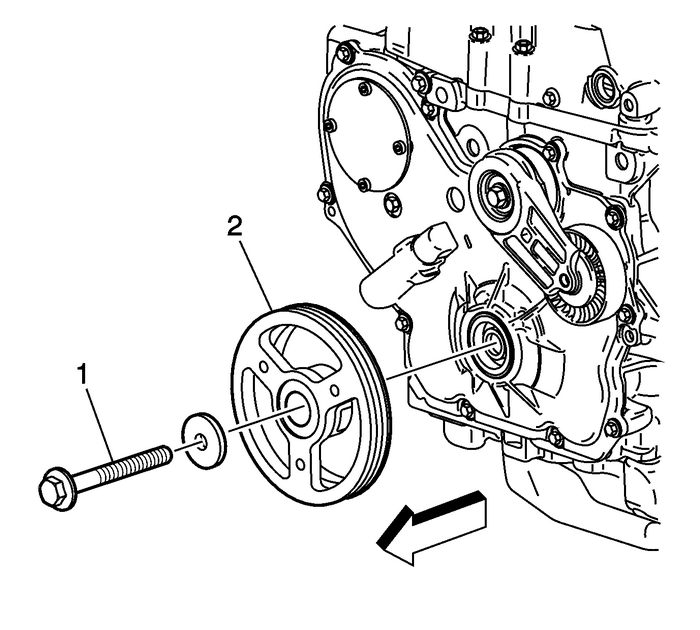 2

1