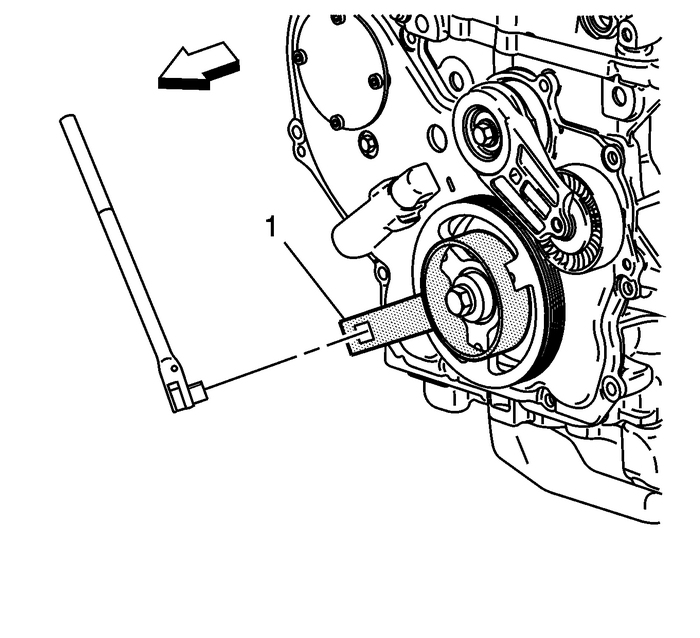 1