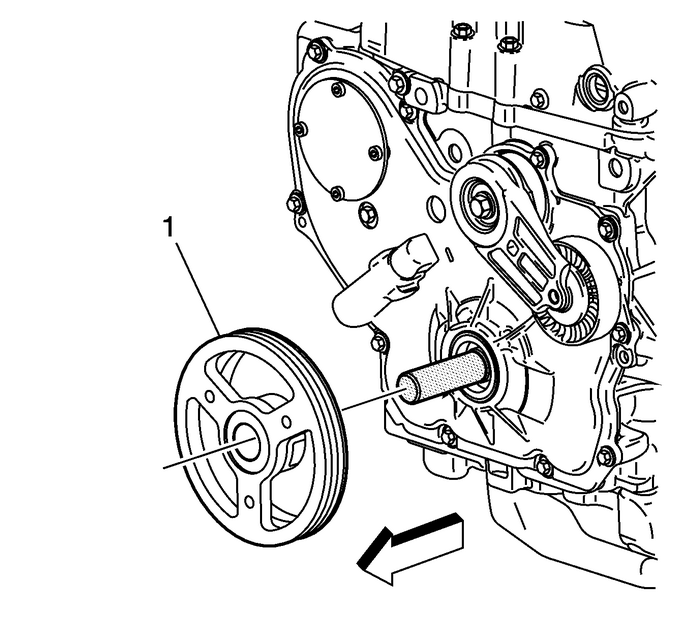 1