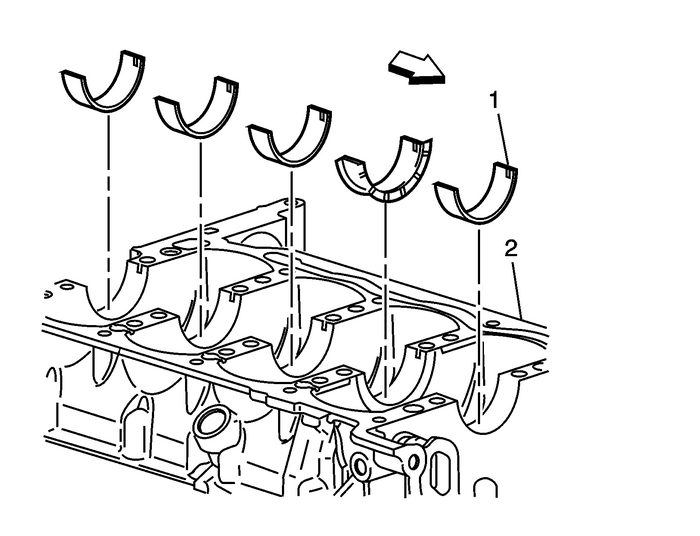 1
2