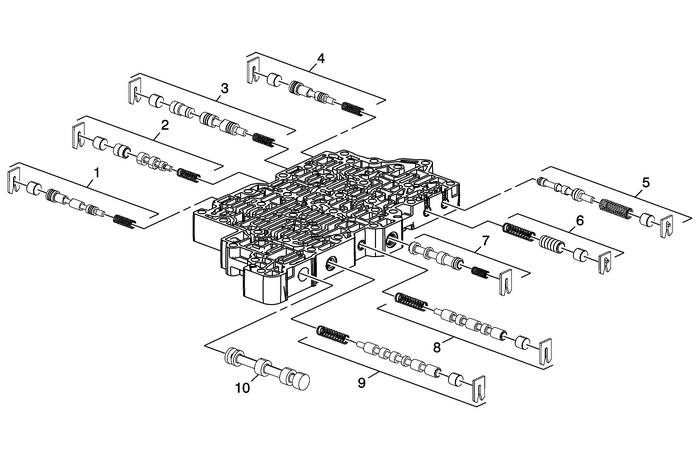 4
3
2
1
5
6
7
8
9
10