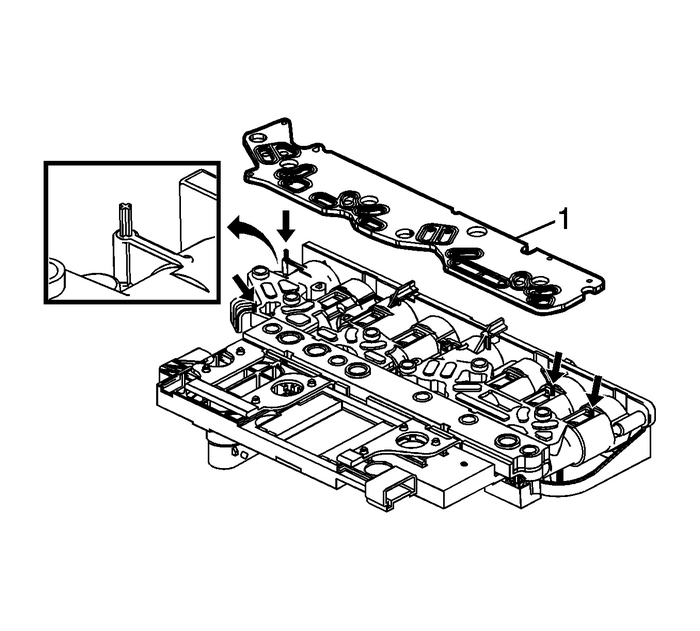 1