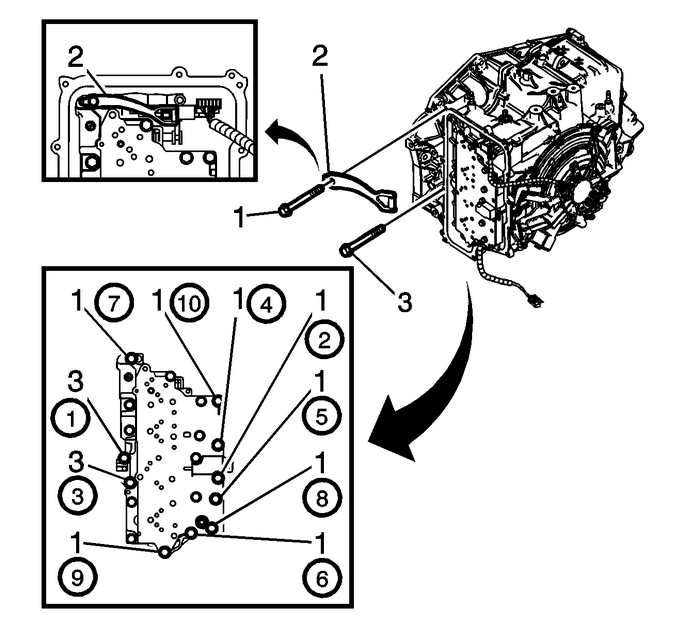 2
2
1
3
1 7
1 10
1 4
1 2
3 1
1 5
3 3
1 8
1 9
1 6