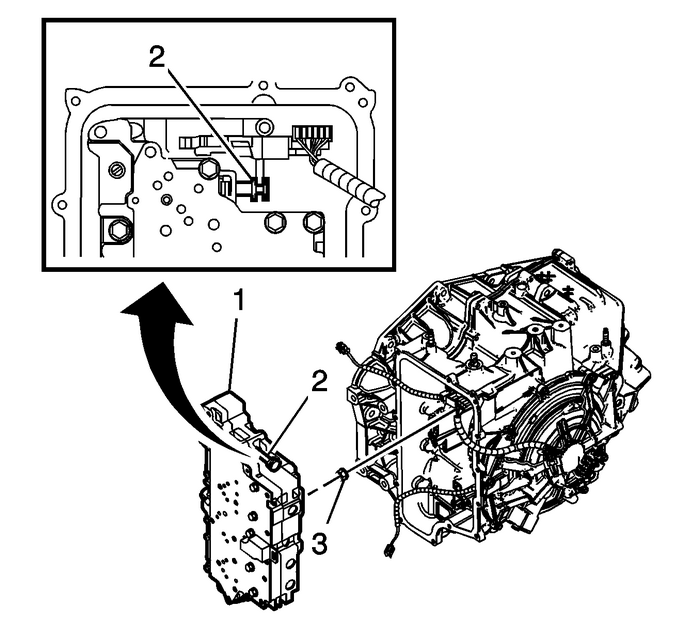 2
1
2
3