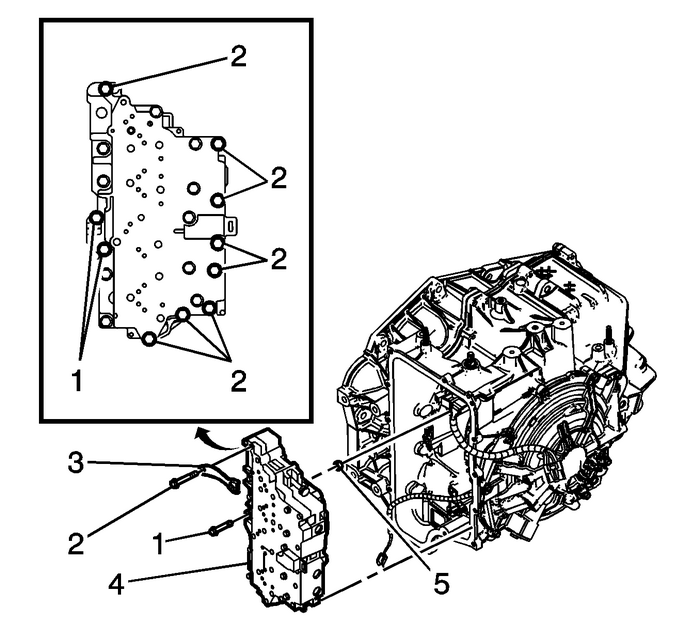 2
2
2
1
2
3
2
1
4
5