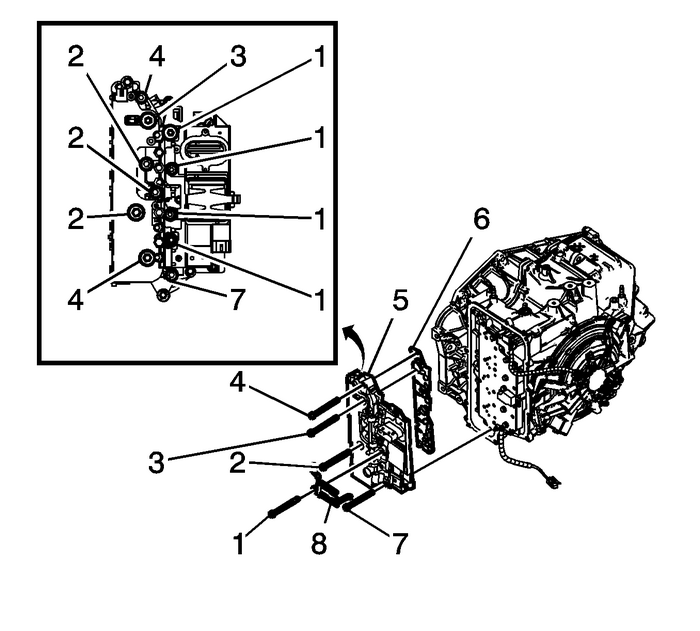 2
4
3
1
2
1
2
1
4
7
1
6
5
4
3
2
1
8
7