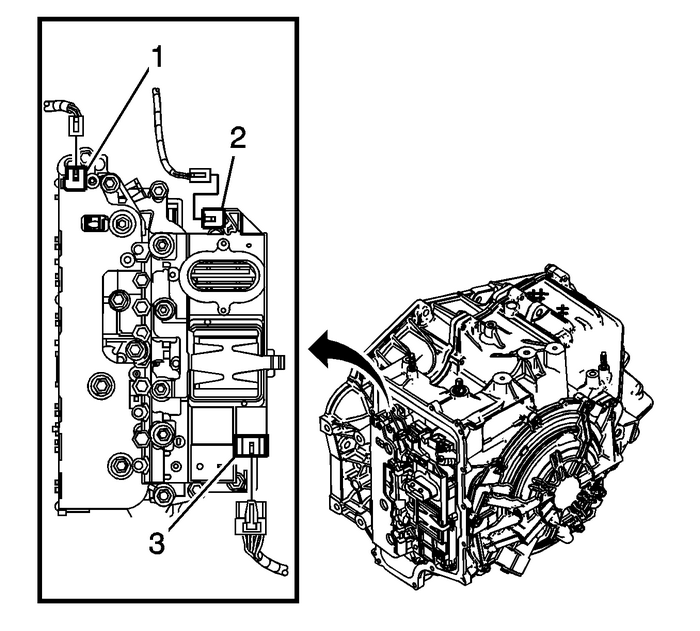 1
2
3