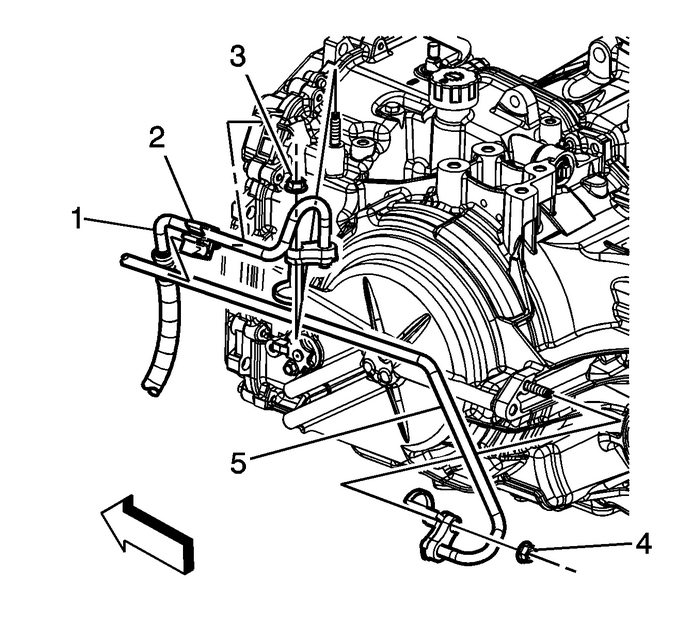 3
2
1
5
4