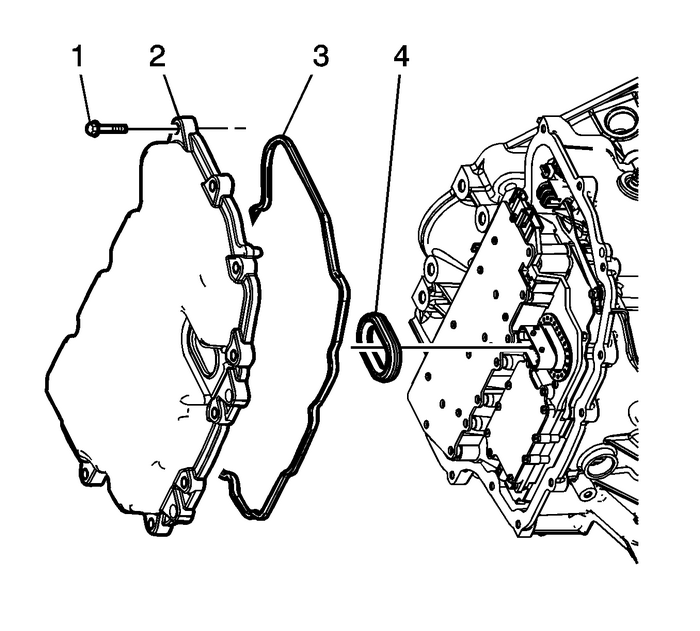 1
2
3
4