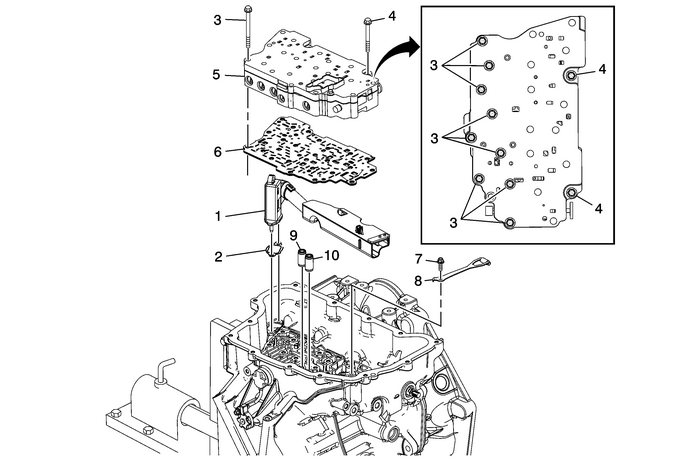 3
4
5
6
1
2
9
10
7
8
3
4
3
3
4