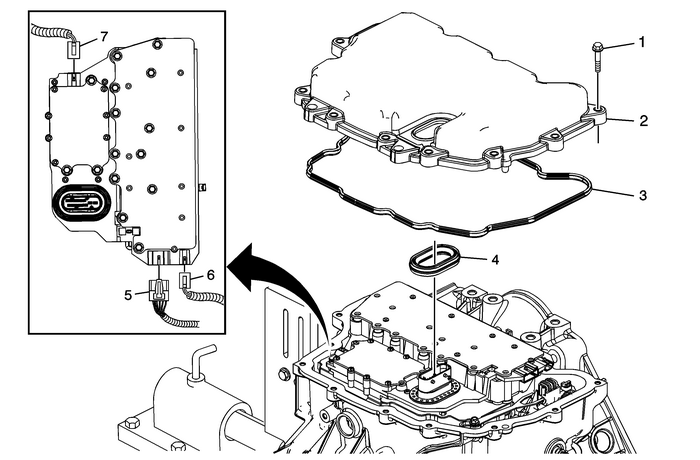 7
1
2
3
4
6
5