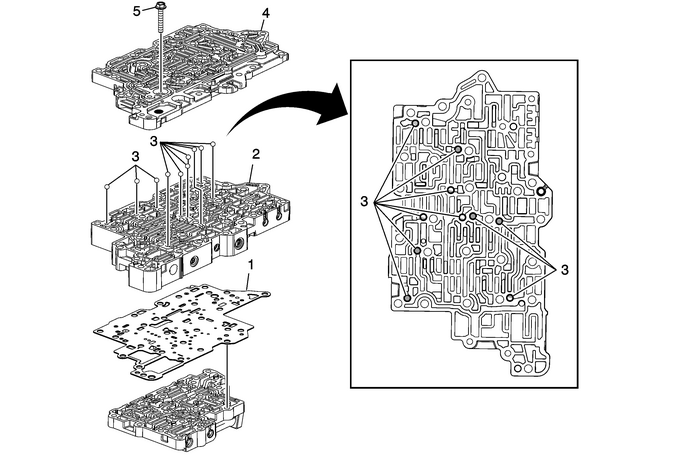 5
4
3
3
2
1
3
3