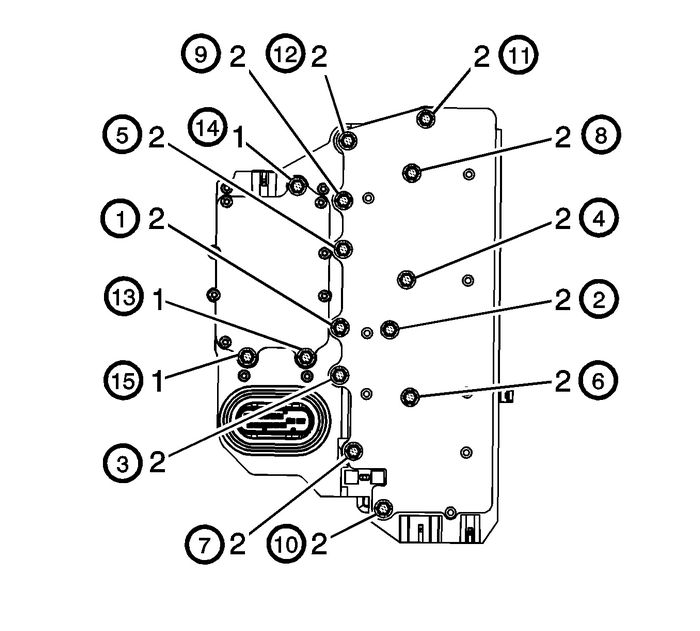 9 2
12 2
2 11
14 1
5 2
2 8
1 2
2 4
13 1
2 2
15 1
2 6
3 2
7 2
10 2