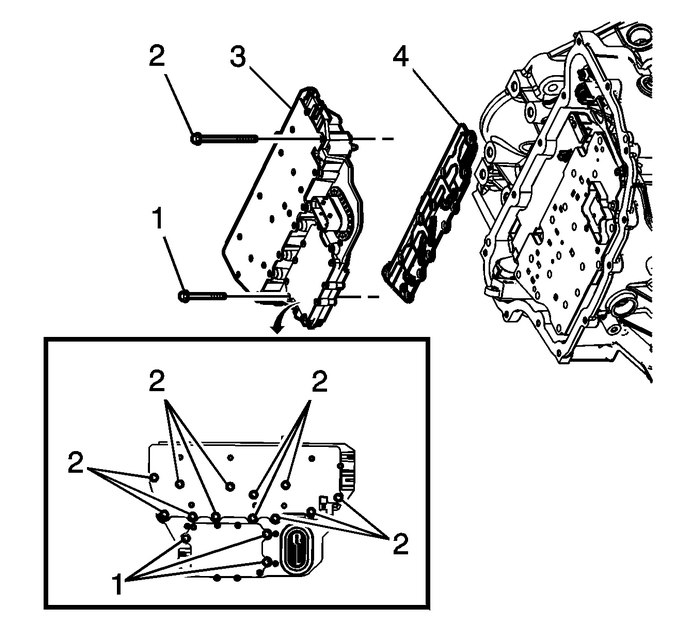 2
3
4
1
2
2
2
2
1