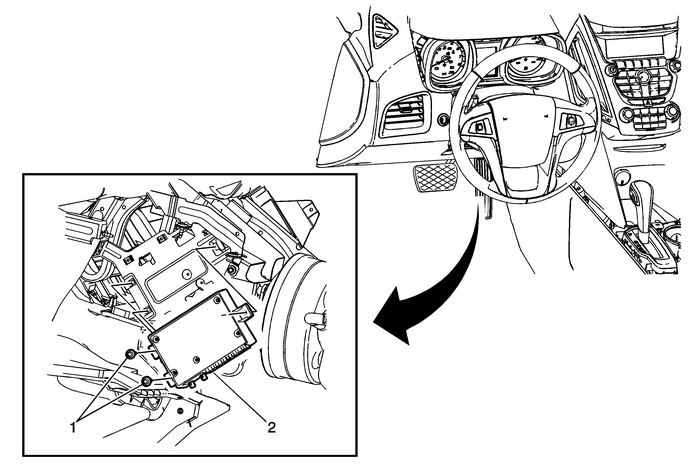 1
2