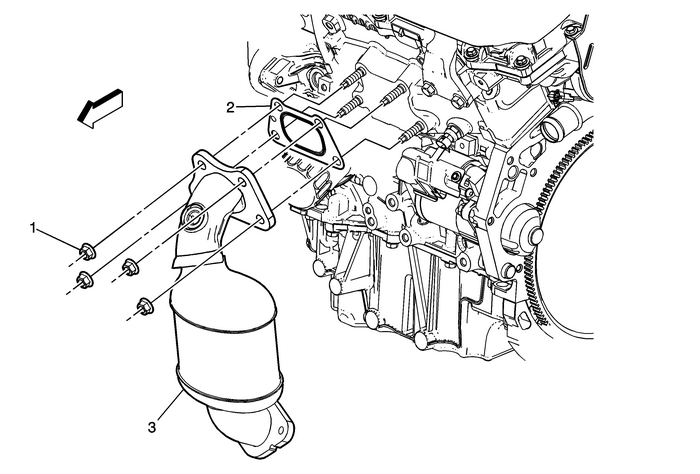 2
1
3