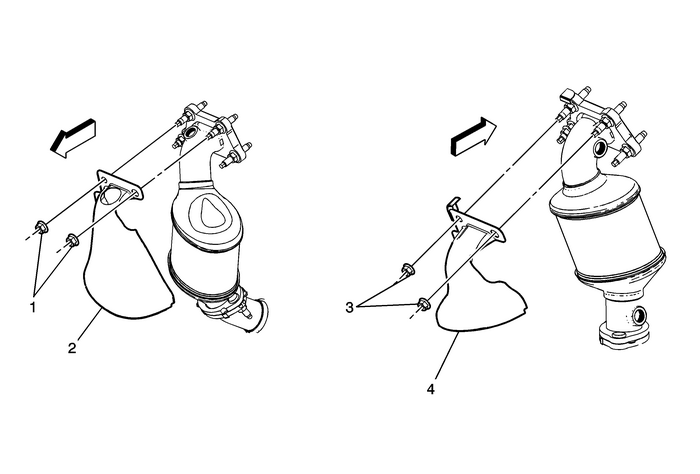 1
2
3
4