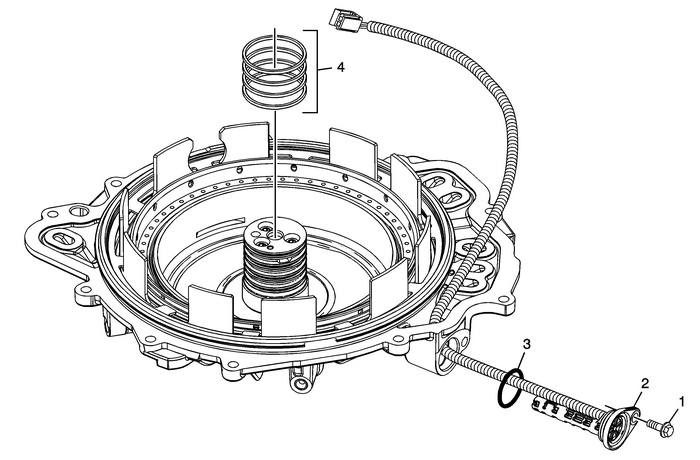 4

3

2

1