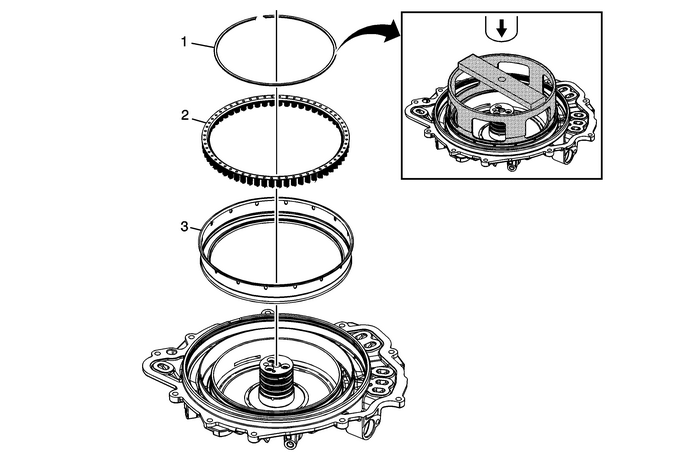 1
2
3