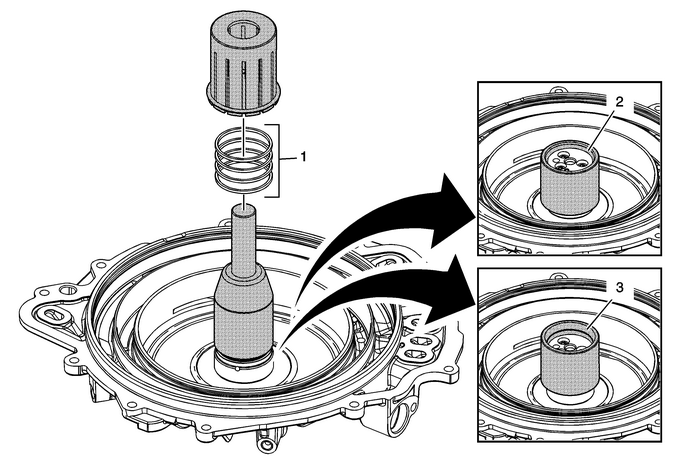 1

2

3