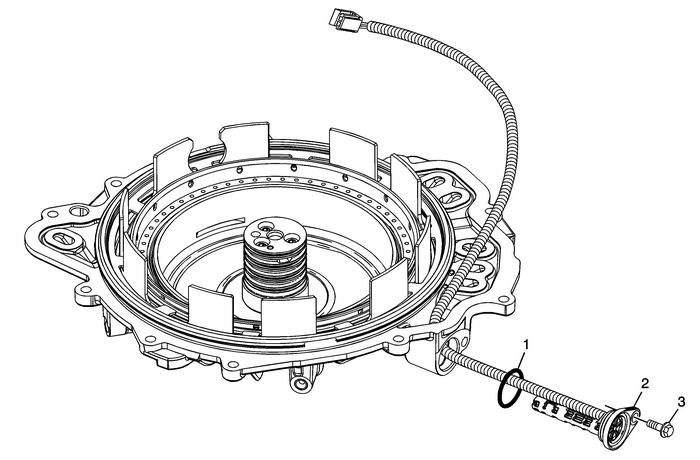 1
2
3