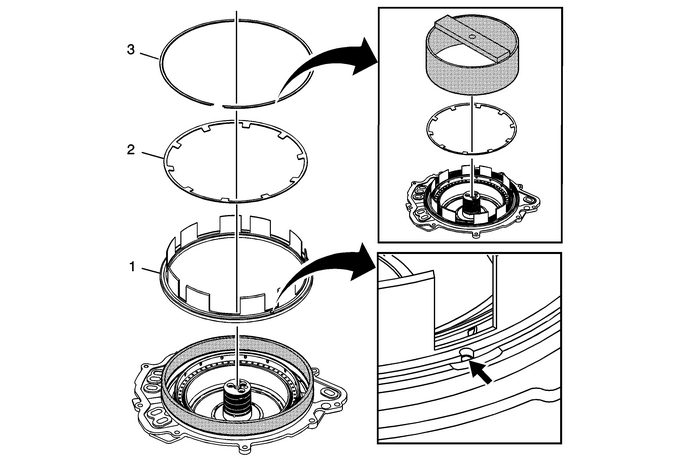 3
2
1