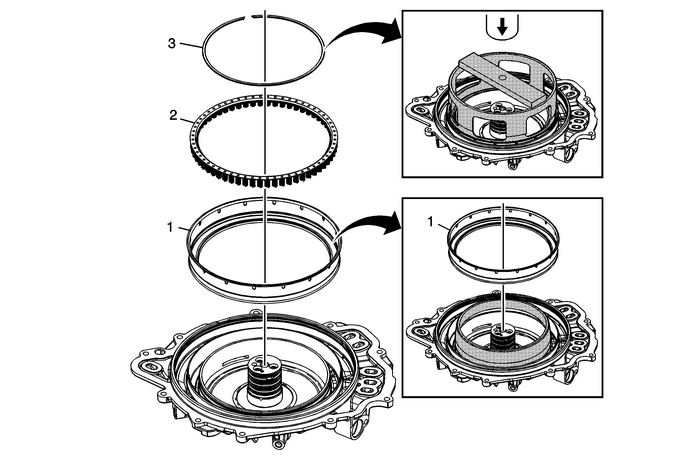 3

2

1

1