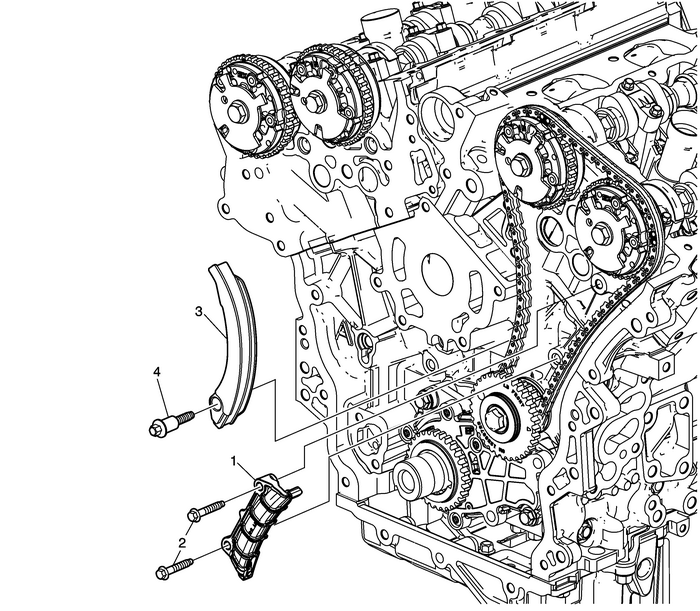 3
4
1
2