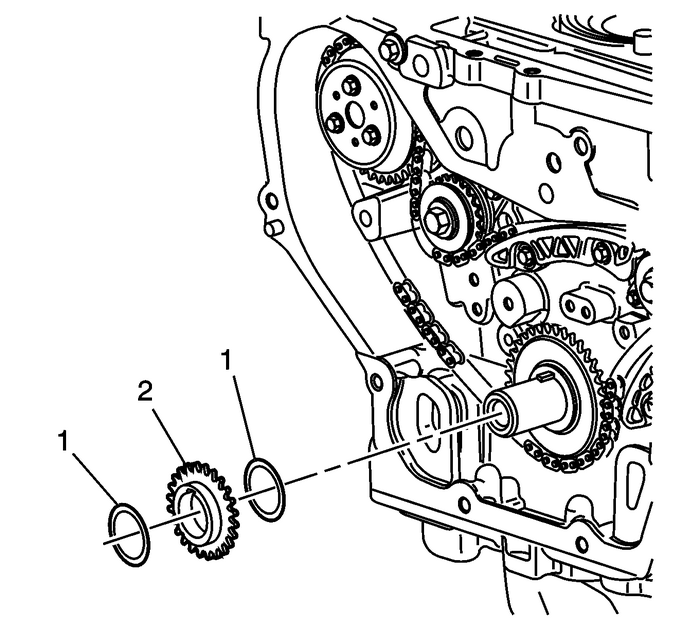 1
2
1