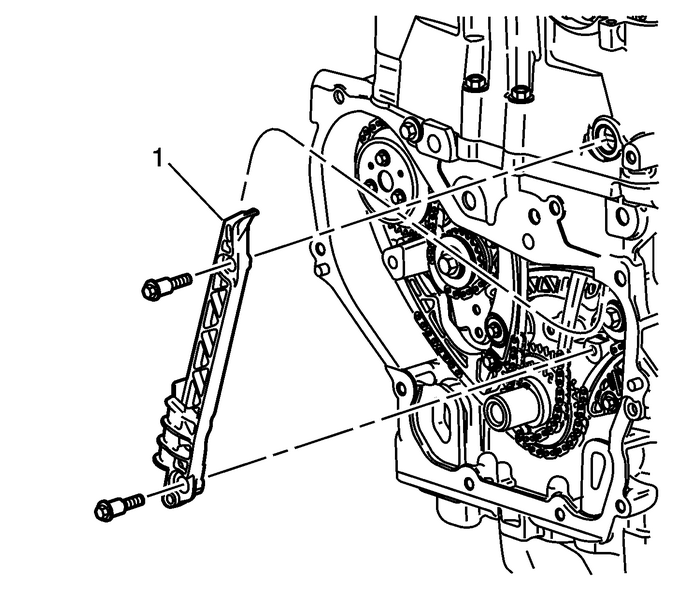 1