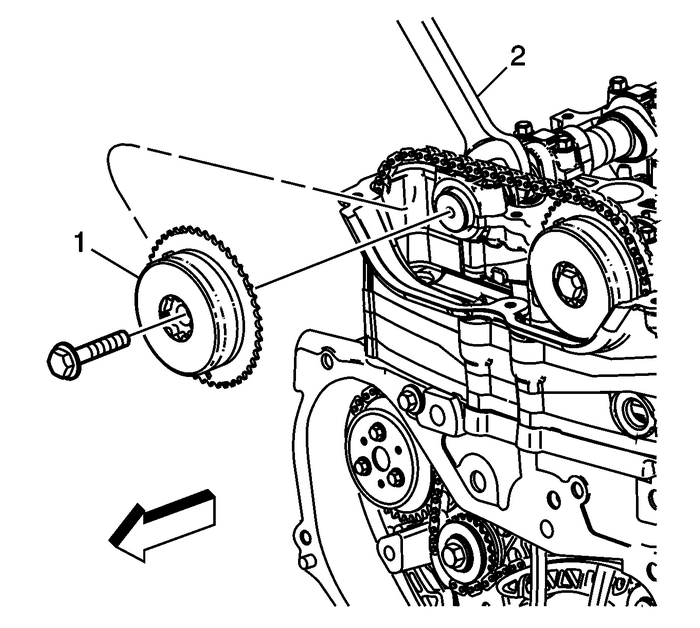 2
1