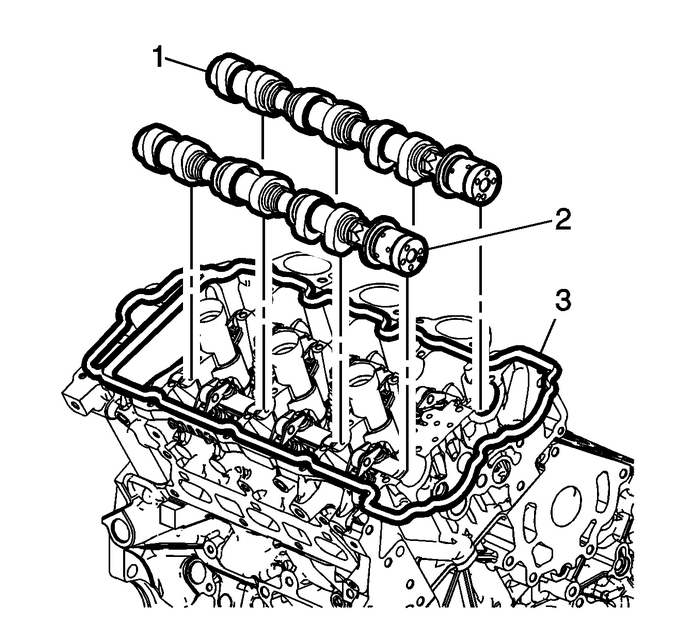 1
2
3