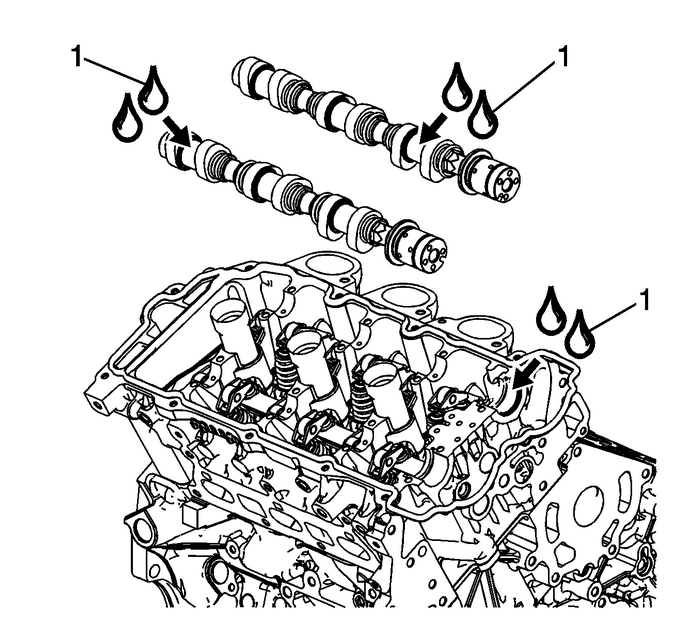 1
1
1