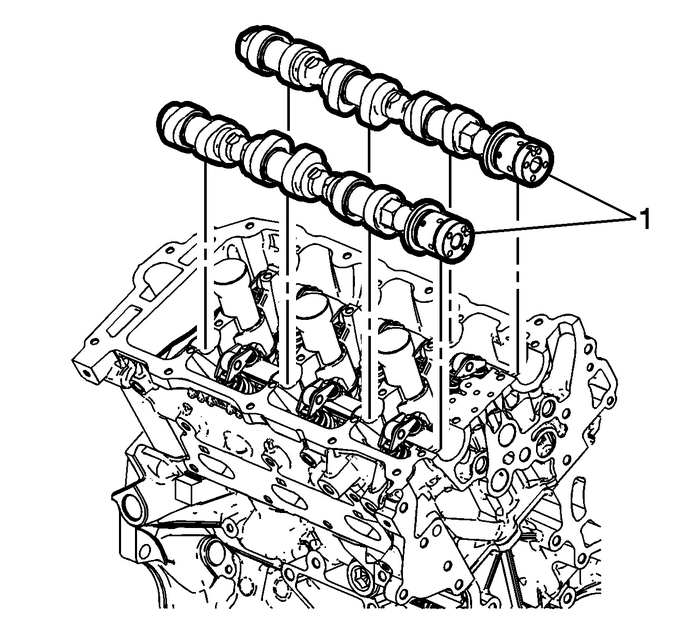 1