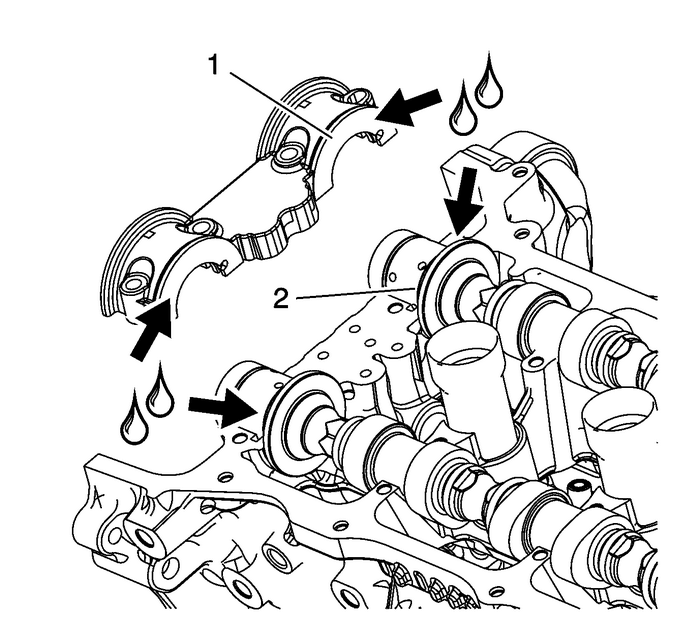 1

2