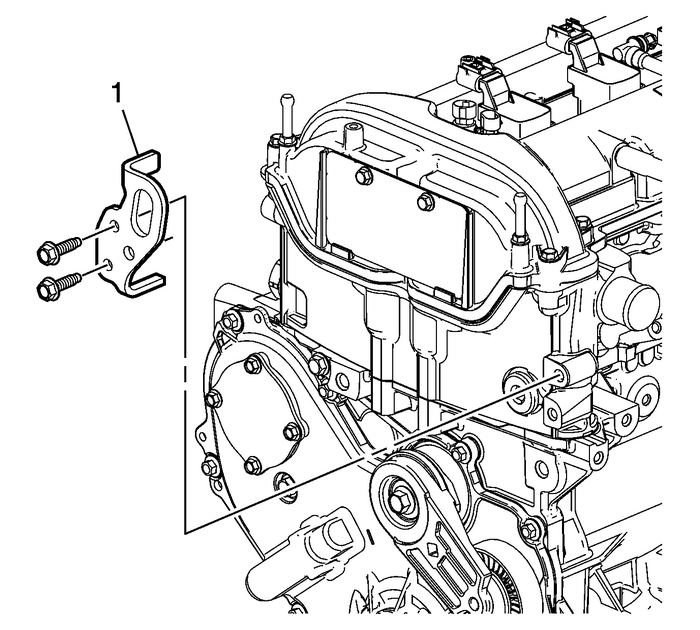 1