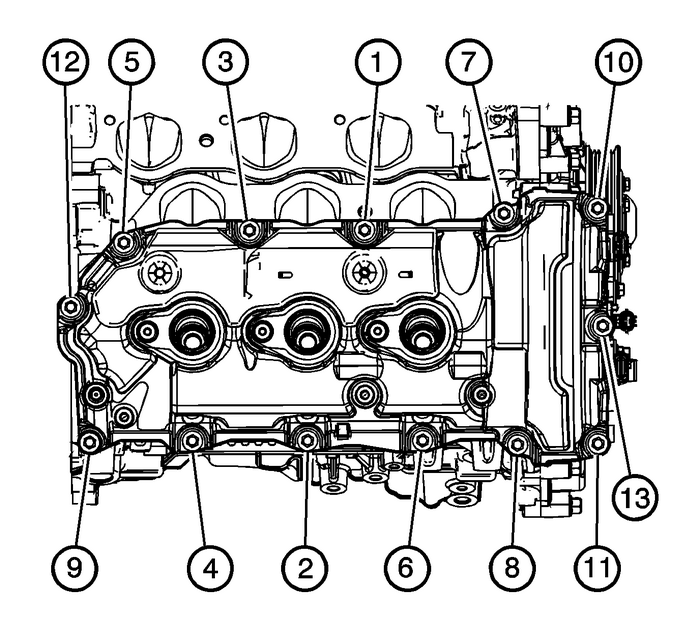 12
5
3
1
7
10
13
9
4
2
6
8
11