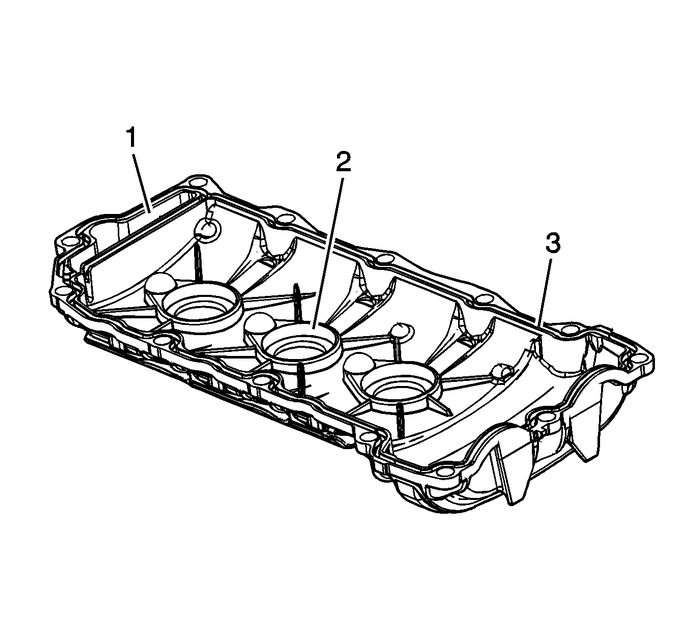 1
2
3